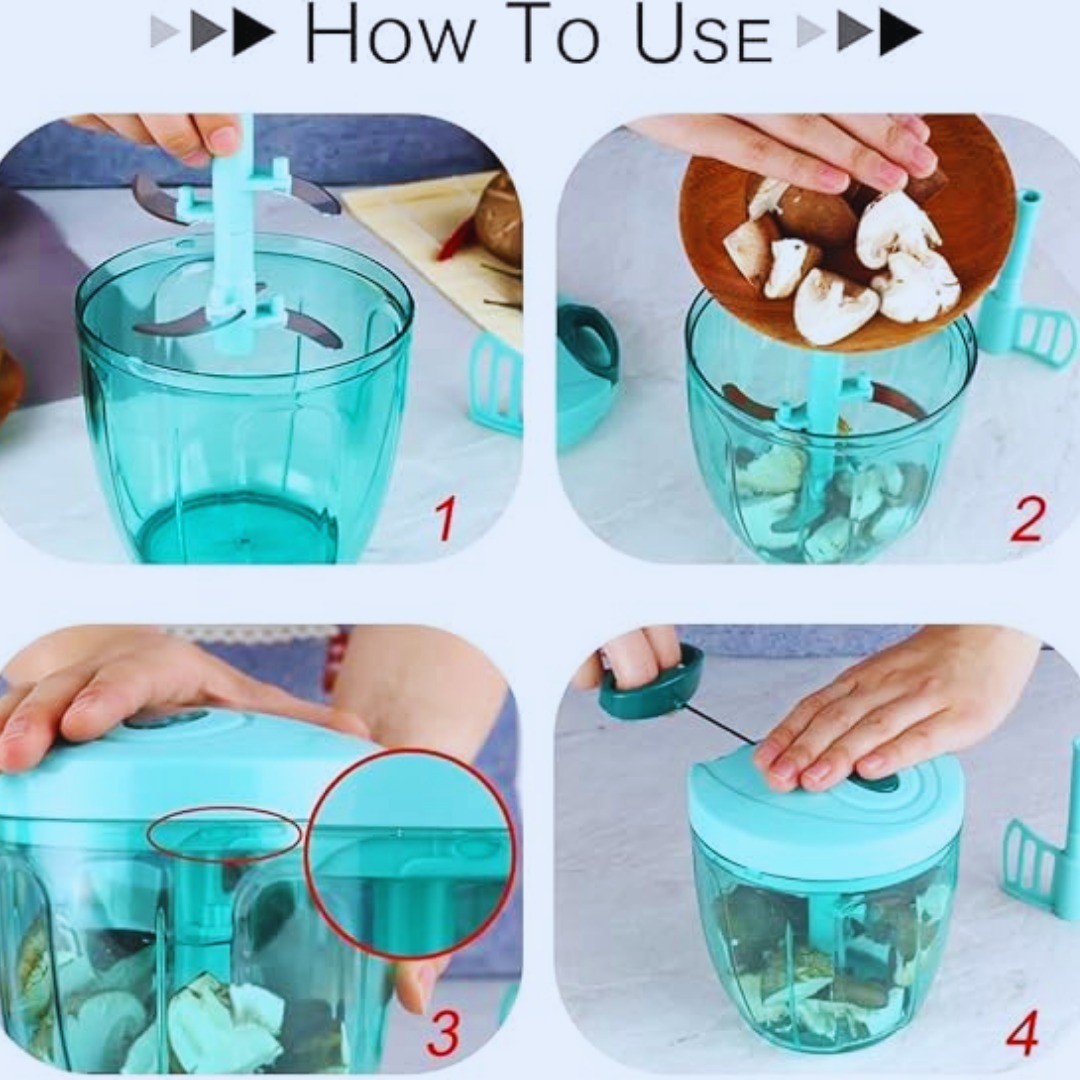 HOW TO USE

1

2

3

4