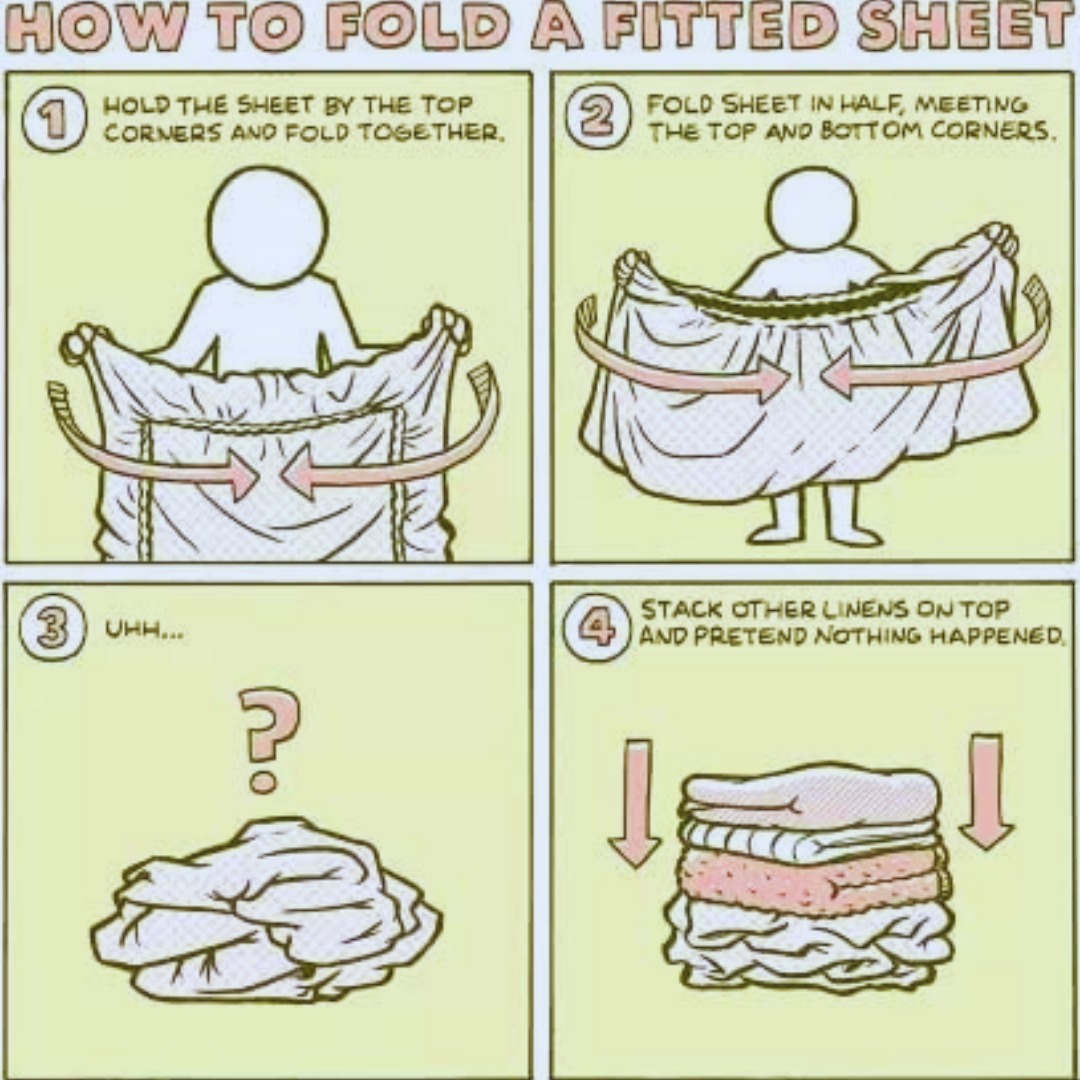 HOW TO FOLD A FITTED SHEET

1 HOLD THE SHEET BY THE TOP CORNERS AND FOLD TOGETHER.

2 FOLD SHEET IN HALF, MEETING THE TOP AND BOTTOM CORNERS.

3 UHH...

?

4 STACK OTHER LINENS ON TOP AND PRETEND NOTHING HAPPENED.