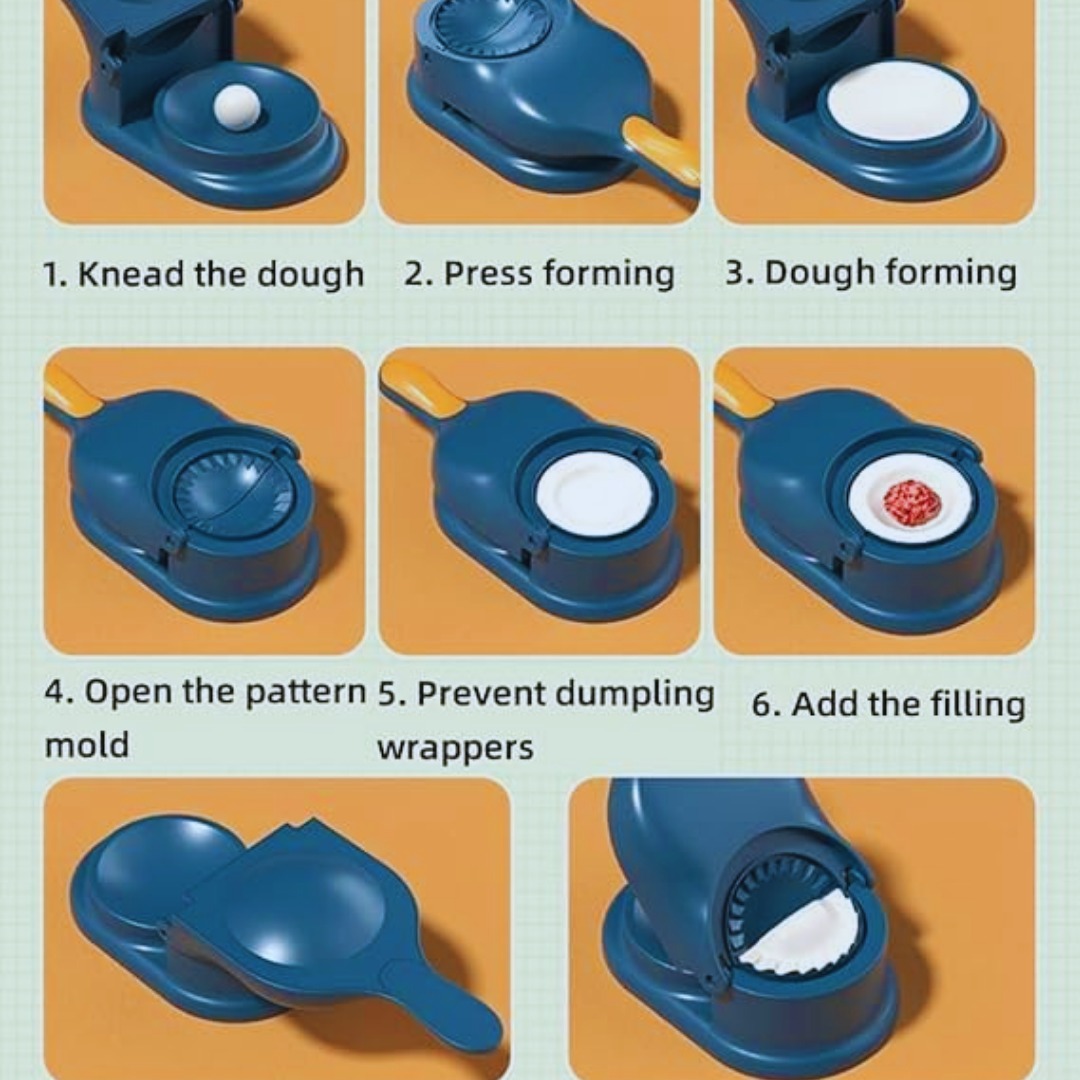 1. Knead the dough

2. Press forming

3. Dough forming

4. Open the pattern mold

5. Prevent dumpling wrappers

6. Add the filling